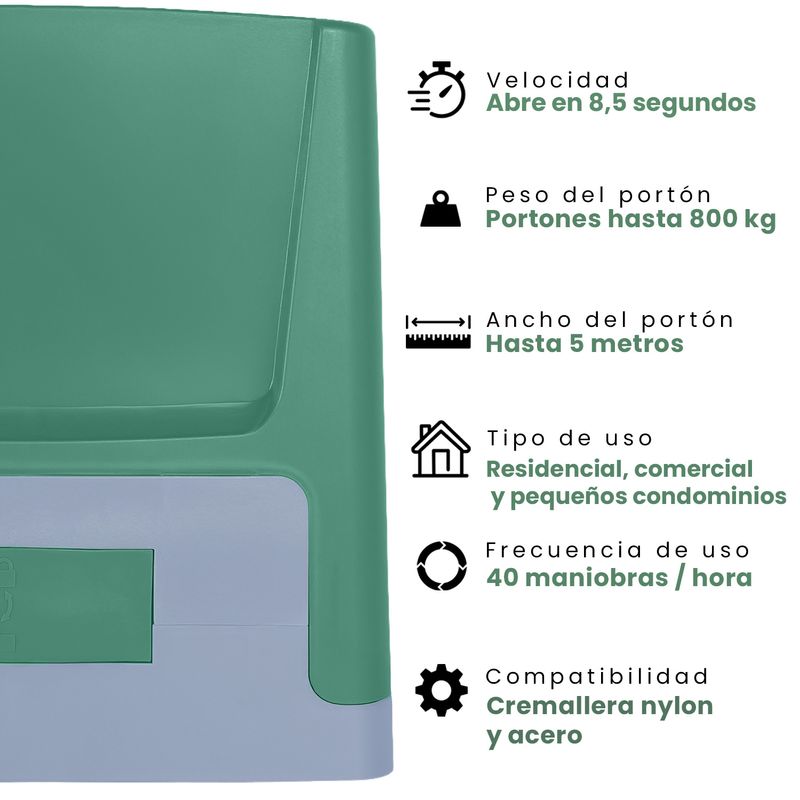 Velocidad
Abre en 8,5 segundos

Peso del portón
Portones hasta 800 kg

Ancho del portón
Hasta 5 metros

Tipo de uso
Residencial, comercial y pequeños condominios

Frecuencia de uso
40 maniobras / hora

Compatibilidad
Cremallera nylon y acero