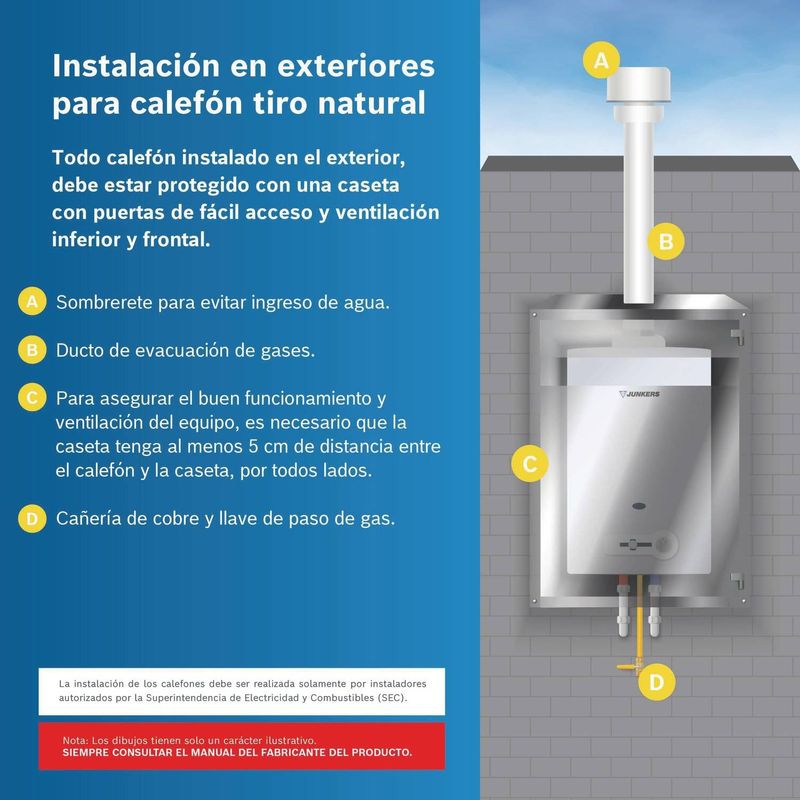 Instalación en exteriores para calefón tiro natural

Todo calefón instalado en el exterior, debe estar protegido con una caseta con puertas de fácil acceso y ventilación inferior y frontal.

A Sombrerete para evitar ingreso de agua.

B Ducto de evacuación de gases.

C Para asegurar el buen funcionamiento y ventilación del equipo, es necesario que la caseta tenga al menos 5 cm de distancia entre el calefón y la caseta, por todos lados.

D Cañería de cobre y llave de paso de gas.

La instalación de los calefones debe ser realizada solamente por instaladores autorizados por la Superintendencia de Electricidad y Combustibles (SEC).

Nota: Los dibujos tienen solo un carácter ilustrativo.
SIEMPRE CONSULTAR EL MANUAL DEL FABRICANTE DEL PRODUCTO.

A

B

JUNKERS

C

D