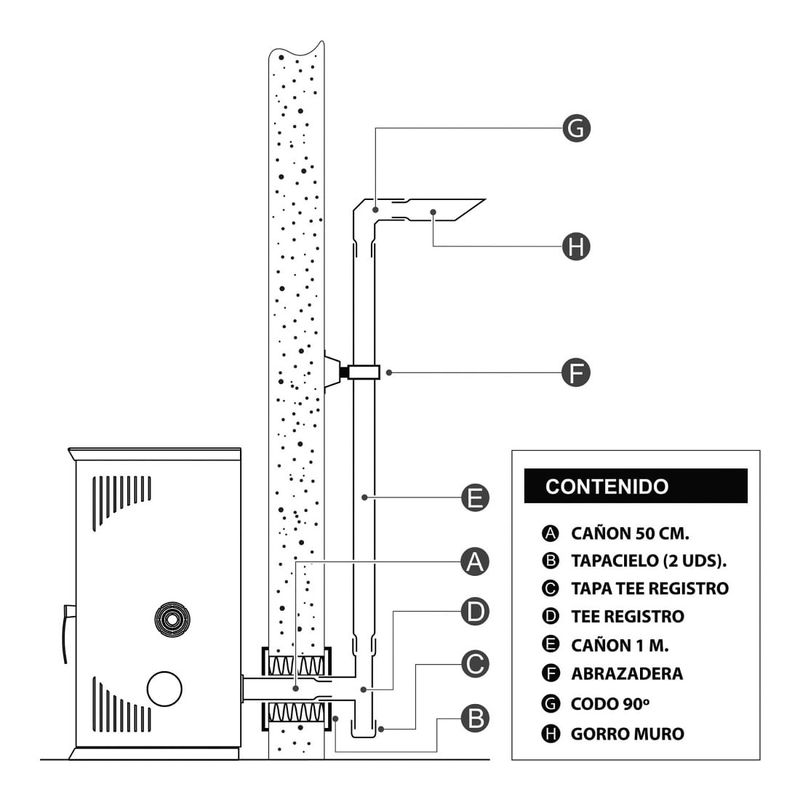 G
H
F
E
A
D
C
B

CONTENIDO

A CAÑON 50 CM.
B TAPACIELO (2 UDS).
C TAPA TEE REGISTRO
D TEE REGISTRO
E CAÑON 1 M.
F ABRAZADERA
G CODO 90º
H GORRO MURO