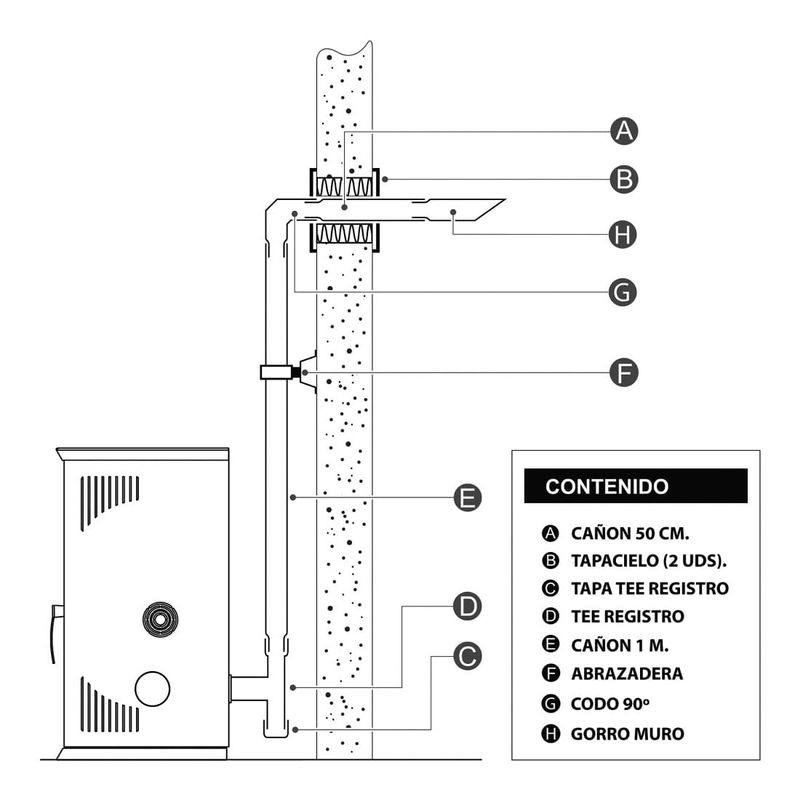 A
B
H
G
F
E
D
C

CONTENIDO

A CAÑON 50 CM.
B TAPACIELO (2 UDS).
C TAPA TEE REGISTRO
D TEE REGISTRO
E CAÑON 1 M.
F ABRAZADERA
G CODO 90º
H GORRO MURO