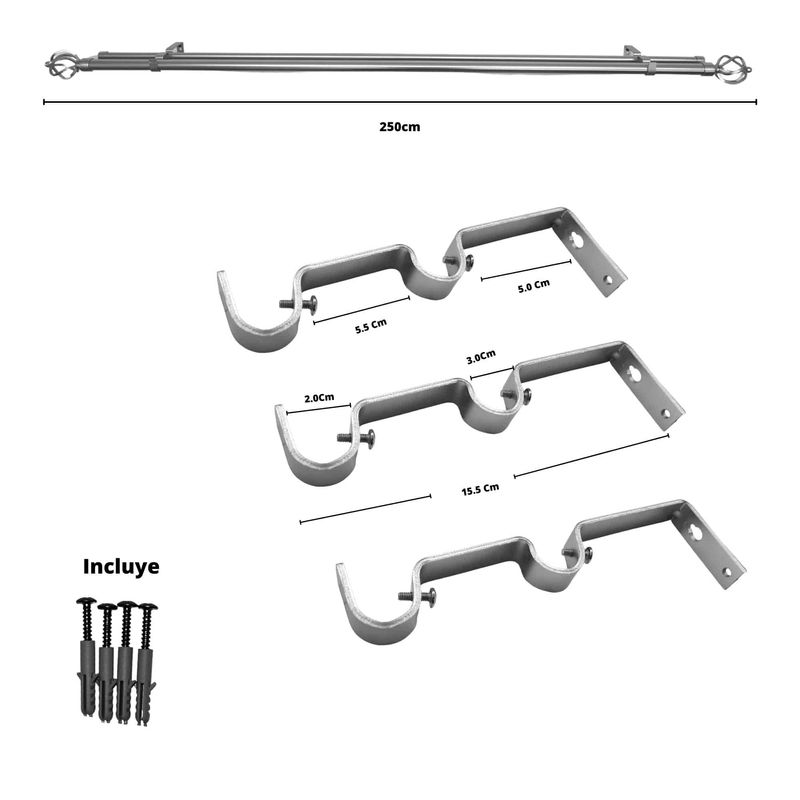 250cm

5.0 Cm

5.5 Cm

3.0Cm

2.0Cm

15.5 Cm

Incluye