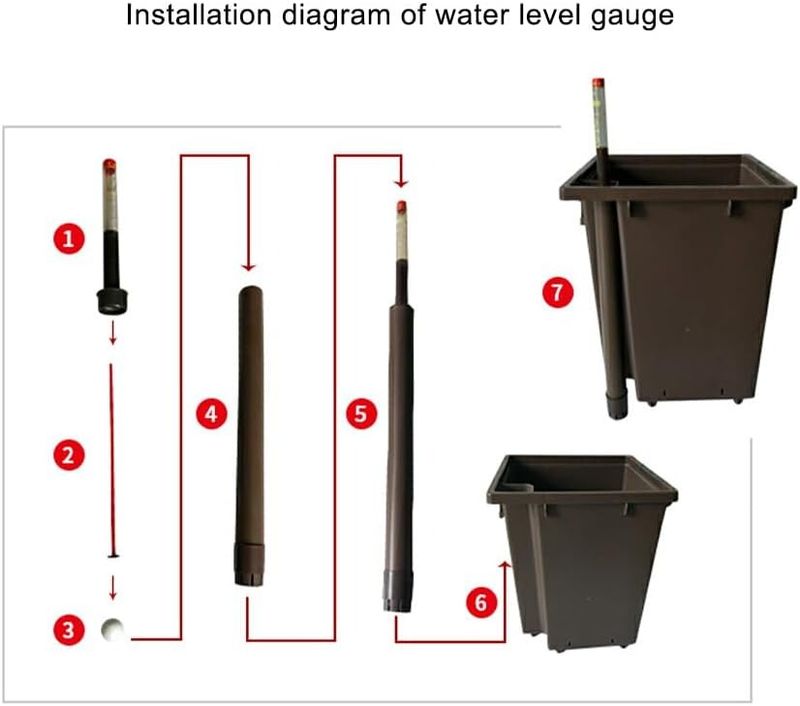 Installation diagram of water level gauge

1

2

3

4

5

6

7