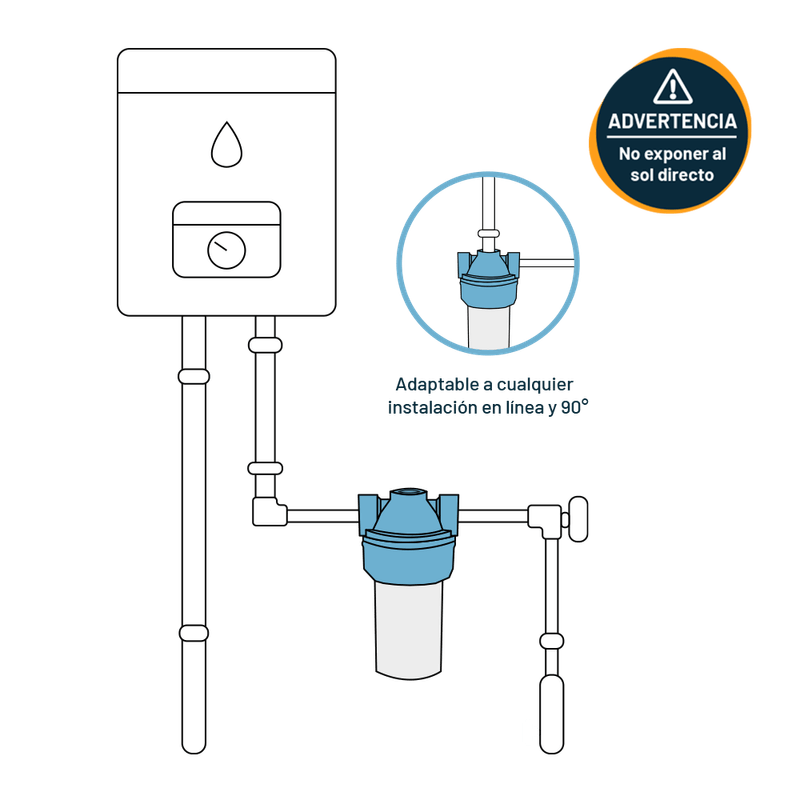 ADVERTENCIA
No exponer al sol directo

Adaptable a cualquier instalación en línea y 90°