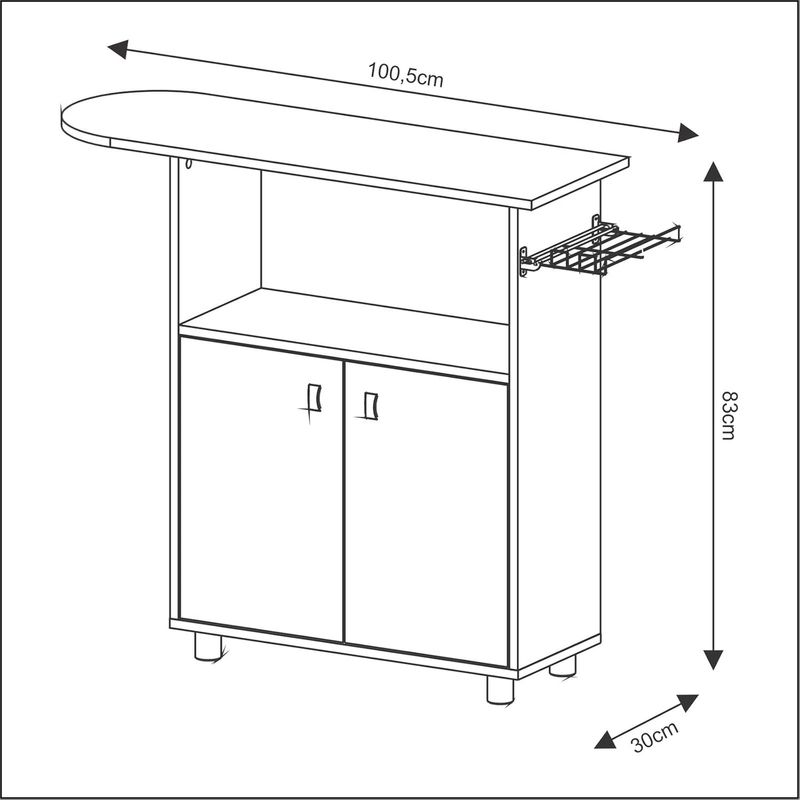 100,5cm
83cm
30cm