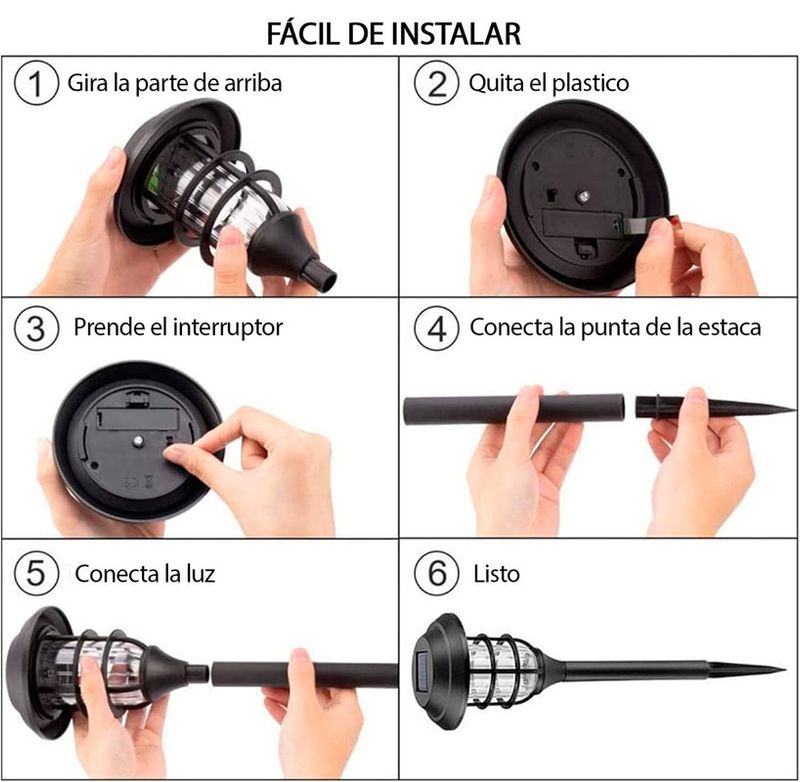 FÁCIL DE INSTALAR

1 Gira la parte de arriba

2 Quita el plastico

3 Prende el interruptor

4 Conecta la punta de la estaca

5 Conecta la luz

6 Listo