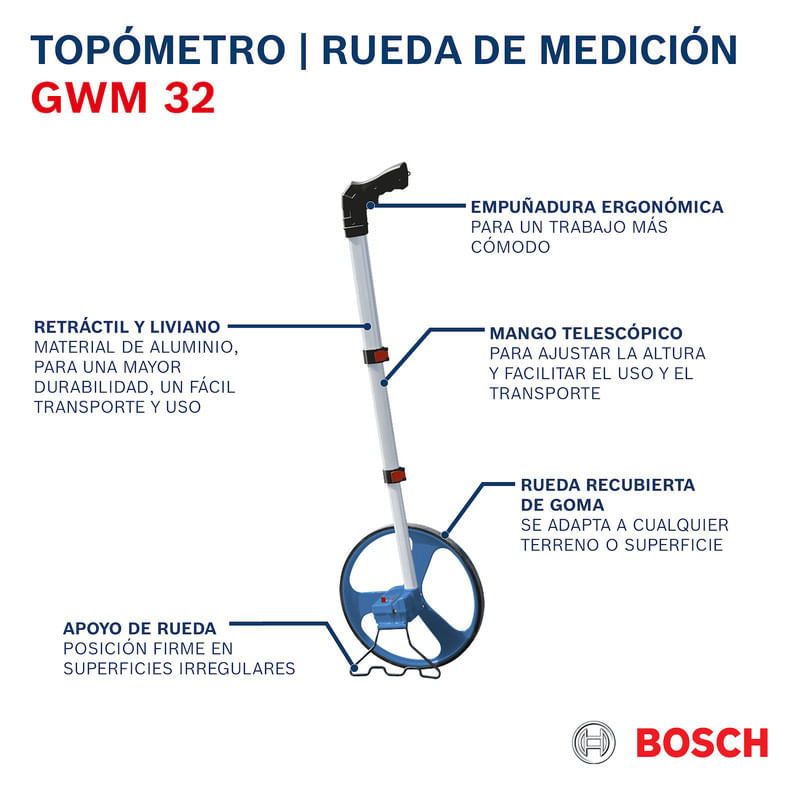 TOPÓMETRO | RUEDA DE MEDICIÓN
GWM 32

EMPUÑADURA ERGONÓMICA
PARA UN TRABAJO MÁS CÓMODO

RETRÁCTIL Y LIVIANO
MATERIAL DE ALUMINIO, PARA UNA MAYOR DURABILIDAD, UN FÁCIL TRANSPORTE Y USO

MANGO TELESCÓPICO
PARA AJUSTAR LA ALTURA Y FACILITAR EL USO Y EL TRANSPORTE

RUEDA RECUBIERTA DE GOMA
SE ADAPTA A CUALQUIER TERRENO O SUPERFICIE

APOYO DE RUEDA
POSICIÓN FIRME EN SUPERFICIES IRREGULARES

BOSCH